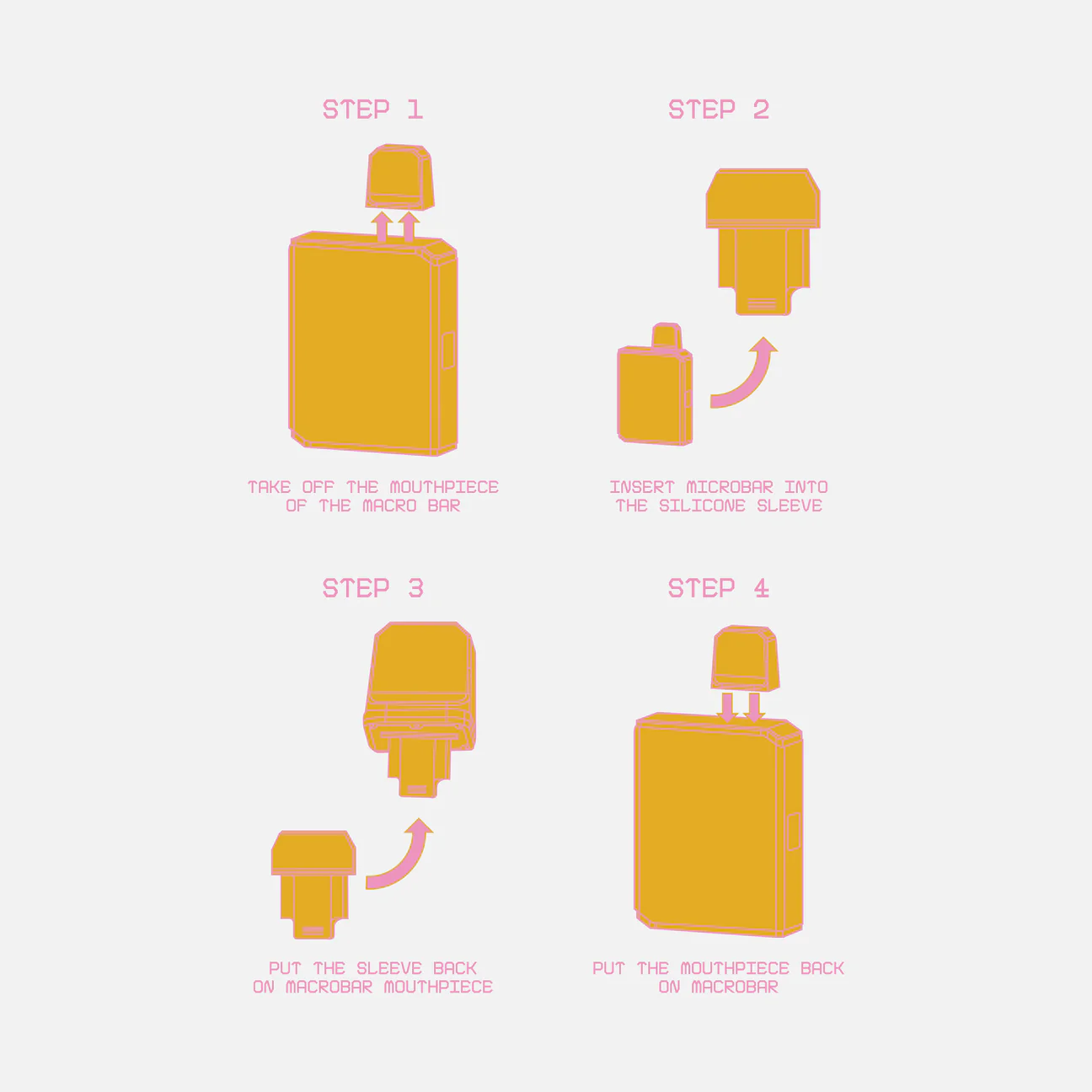 STEP 1

TAKE OFF THE MOUTHPIECE OF THE MACRO BAR

STEP 2

INSERT MICROBAR INTO THE SILICONE SLEEVE

STEP 3

PUT THE SLEEVE BACK ON MACROBAR MOUTHPIECE

STEP 4

PUT THE MOUTHPIECE BACK ON MACROBAR